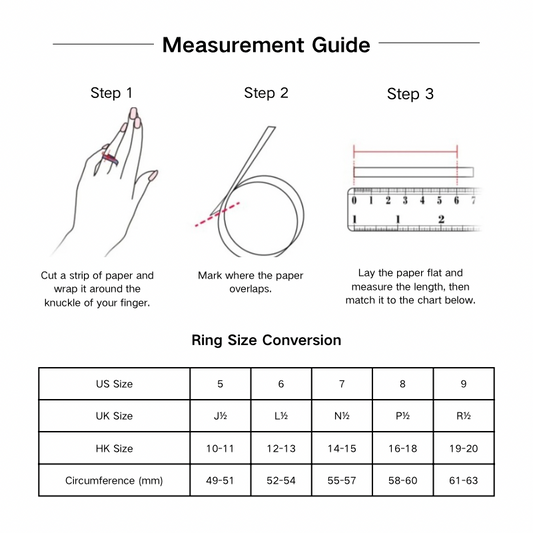 Measurement Guide

Step 1

Cut a strip of paper and wrap it around the knuckle of your finger.

Step 2

Mark where the paper overlaps.

Step 3

0 1 2 3 4 5 6 7
1 1 2

Lay the paper flat and measure the length, then match it to the chart below.

Ring Size Conversion

| US Size | 5 | 6 | 7 | 8 | 9 |
|---|---|---|---|---|---|
| UK Size | J½ | L½ | N½ | P½ | R½ |
| HK Size | 10-11 | 12-13 | 14-15 | 16-18 | 19-20 |
| Circumference (mm) | 49-51 | 52-54 | 55-57 | 58-60 | 61-63 |